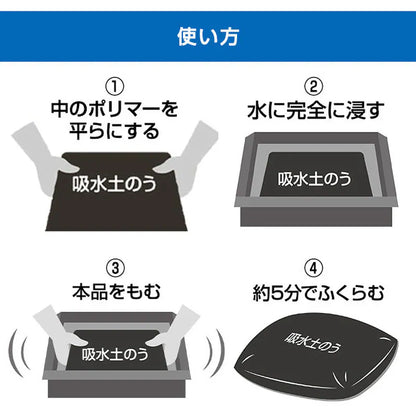 使い方

①
中のポリマーを平らにする

吸水土のう

②
水に完全に浸す

吸水土のう

③
本品をもむ

吸水土のう

④
約5分でふくらむ

吸水土のう