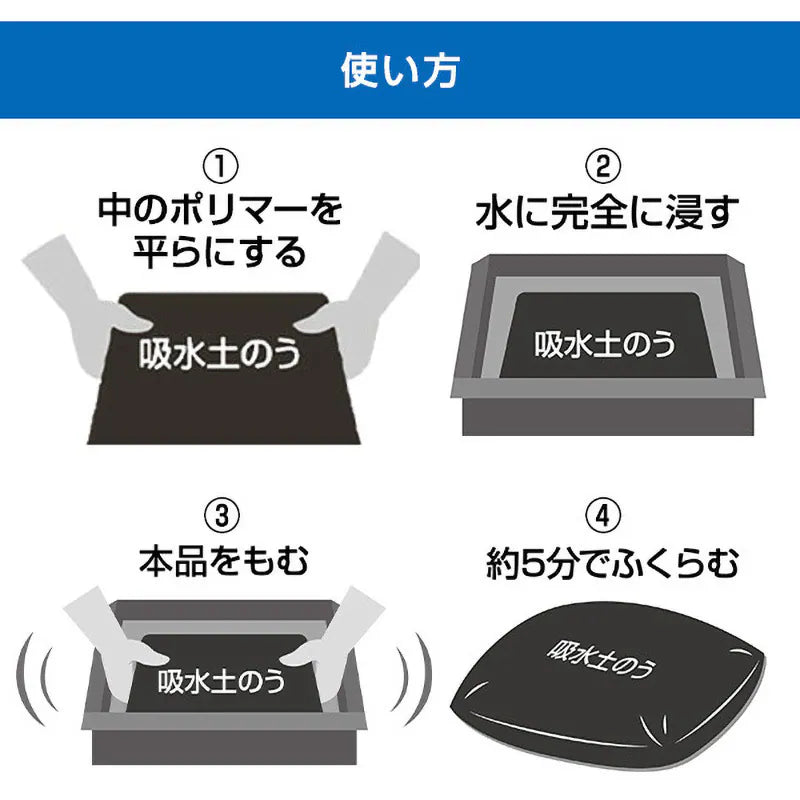 使い方

①
中のポリマーを平らにする

吸水土のう

②
水に完全に浸す

吸水土のう

③
本品をもむ

吸水土のう

④
約5分でふくらむ

吸水土のう