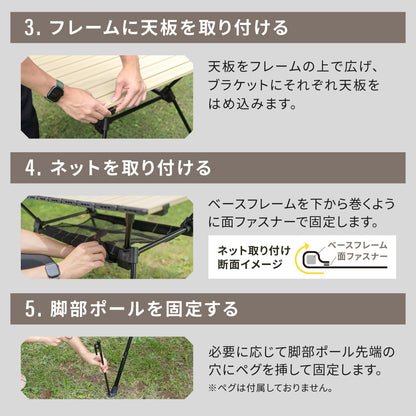 3. フレームに天板を取り付ける

天板をフレームの上で広げ、ブラケットにそれぞれ天板をはめ込みます。

4. ネットを取り付ける

ベースフレームを下から巻くように面ファスナーで固定します。

ネット取り付け断面イメージ

ベースフレーム
面ファスナー

5. 脚部ポールを固定する

必要に応じて脚部ポール先端の穴にペグを挿して固定します。
※ペグは付属しておりません。