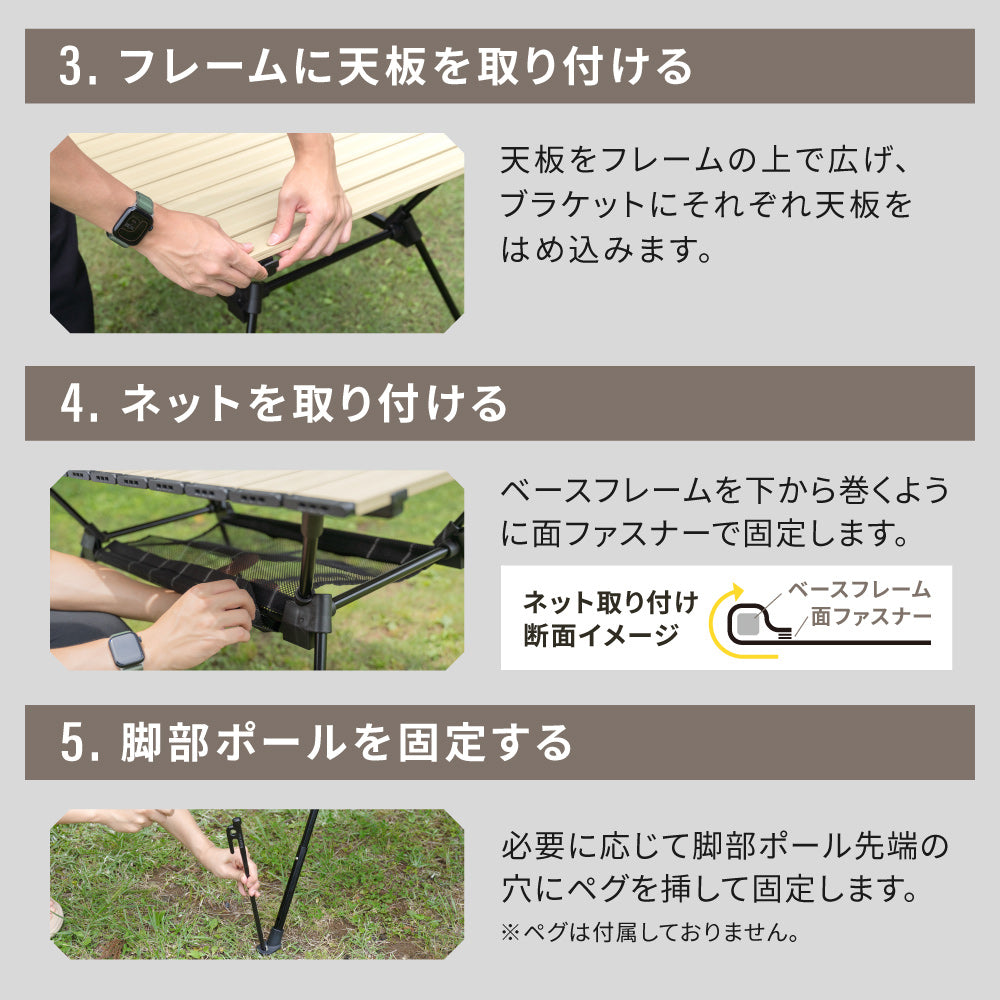 3. フレームに天板を取り付ける

天板をフレームの上で広げ、ブラケットにそれぞれ天板をはめ込みます。

4. ネットを取り付ける

ベースフレームを下から巻くように面ファスナーで固定します。

ネット取り付け断面イメージ

ベースフレーム
面ファスナー

5. 脚部ポールを固定する

必要に応じて脚部ポール先端の穴にペグを挿して固定します。
※ペグは付属しておりません。