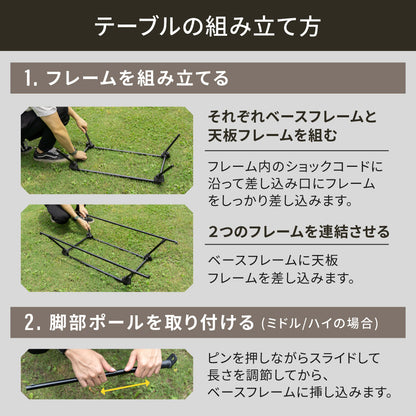 テーブルの組み立て方

1. フレームを組み立てる

それぞれベースフレームと天板フレームを組む

フレーム内のショックコードに沿って差し込み口にフレームをしっかり差し込みます。

2つのフレームを連結させる

ベースフレームに天板フレームを差し込みます。

2. 脚部ポールを取り付ける (ミドル/ハイの場合)

ピンを押しながらスライドして長さを調節してから、ベースフレームに挿し込みます。