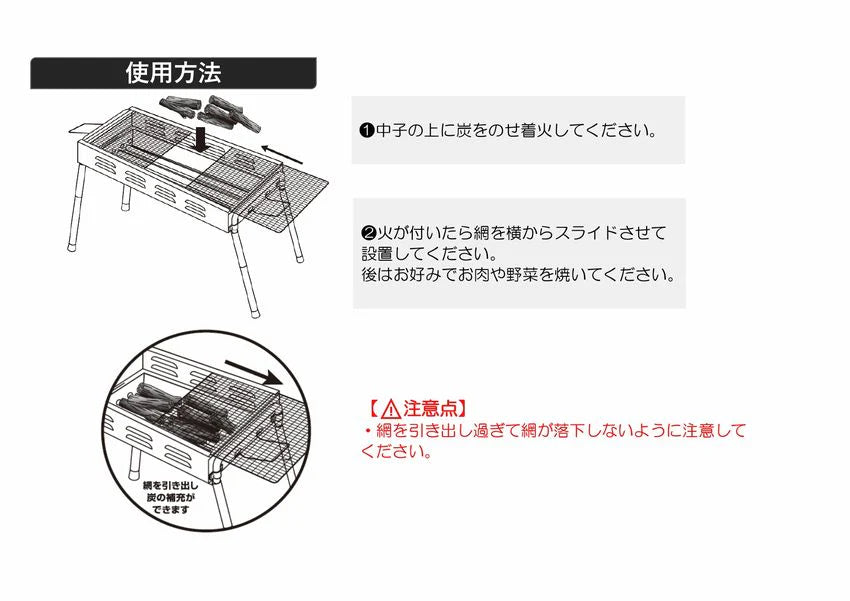 使用方法

❶中子の上に炭をのせ着火してください。

❷火が付いたら網を横からスライドさせて設置してください。
後はお好みでお肉や野菜を焼いてください。

網を引き出し炭の補充ができます

【⚠注意点】
・網を引き出し過ぎて網が落下しないように注意してください。