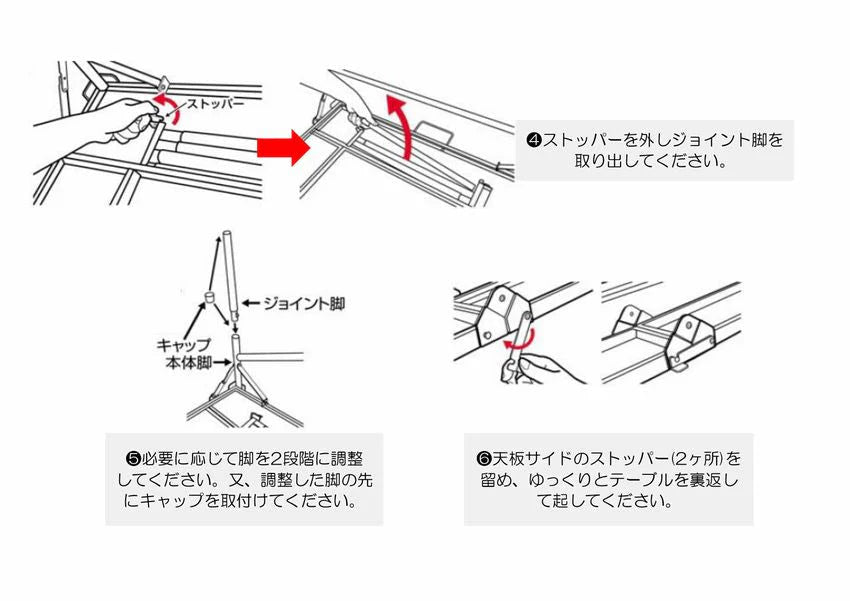 ストッパー

❹ストッパーを外しジョイント脚を取り出してください。

ジョイント脚

キャップ
本体脚

❺必要に応じて脚を2段階に調整してください。又、調整した脚の先にキャップを取付けてください。

❻天板サイドのストッパー(2ヶ所)を留め、ゆっくりとテーブルを裏返して起してください。