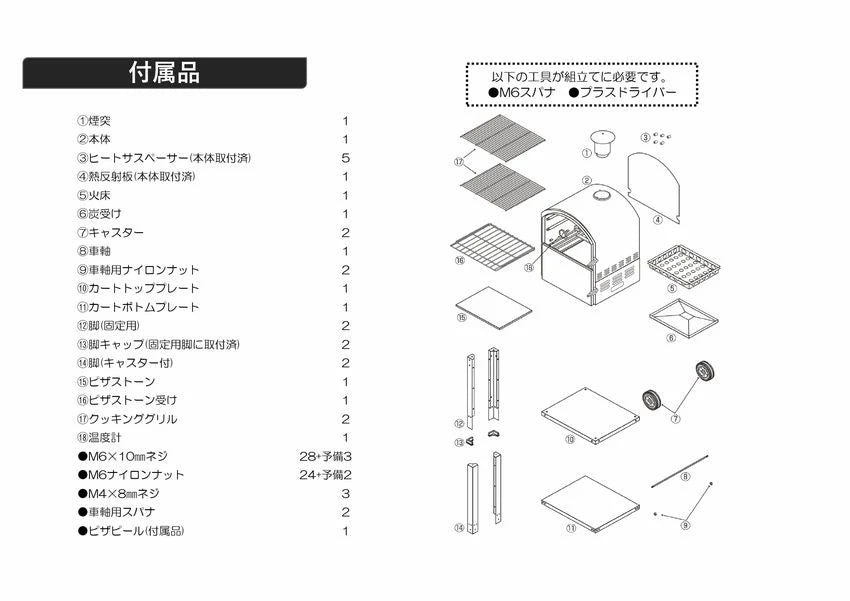 付属品

| | |
|---|---|
| ①煙突 | 1 |
| ②本体 | 1 |
| ③ヒートサスペーサー(本体取付済) | 5 |
| ④熱反射板(本体取付済) | 1 |
| ⑤火床 | 1 |
| ⑥炭受け | 1 |
| ⑦キャスター | 2 |
| ⑧車軸 | 1 |
| ⑨車軸用ナイロンナット | 2 |
| ⑩カートトッププレート | 1 |
| ⑪カートボトムプレート | 1 |
| ⑫脚(固定用) | 2 |
| ⑬脚キャップ(固定用脚に取付済) | 2 |
| ⑭脚(キャスター付) | 2 |
| ⑮ピザストーン | 1 |
| ⑯ピザストーン受け | 1 |
| ⑰クッキンググリル | 2 |
| ⑱温度計 | 1 |
| ●M6×10㎜ネジ | 28+予備3 |
| ●M6ナイロンナット | 24+予備2 |
| ●M4×8㎜ネジ | 3 |
| ●車軸用スパナ | 2 |
| ●ピザピール(付属品) | 1 |

以下の工具が組立てに必要です。
●M6スパナ ●プラスドライバー

⑰ ① ③ ② ④ ⑯ ⑱ ⑤ ⑮ ⑥ ⑫ ⑦ ⑩ ⑬ ⑧ ⑭ ⑪ ⑨