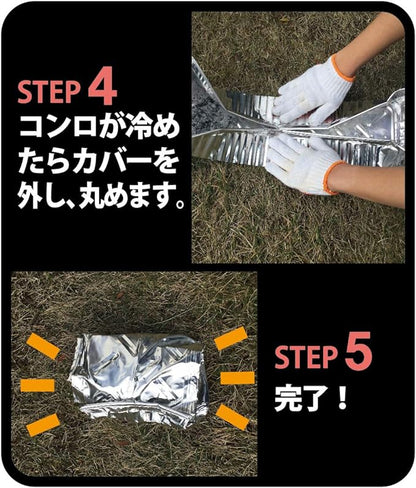 STEP 4
コンロが冷めたらカバーを外し、丸めます。

STEP 5
完了！