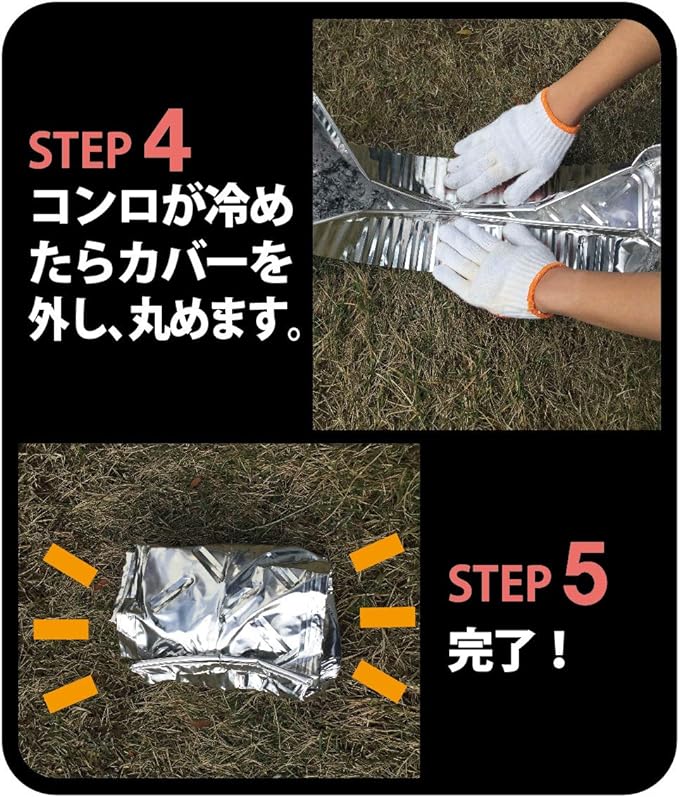 STEP 4
コンロが冷めたらカバーを外し、丸めます。

STEP 5
完了！