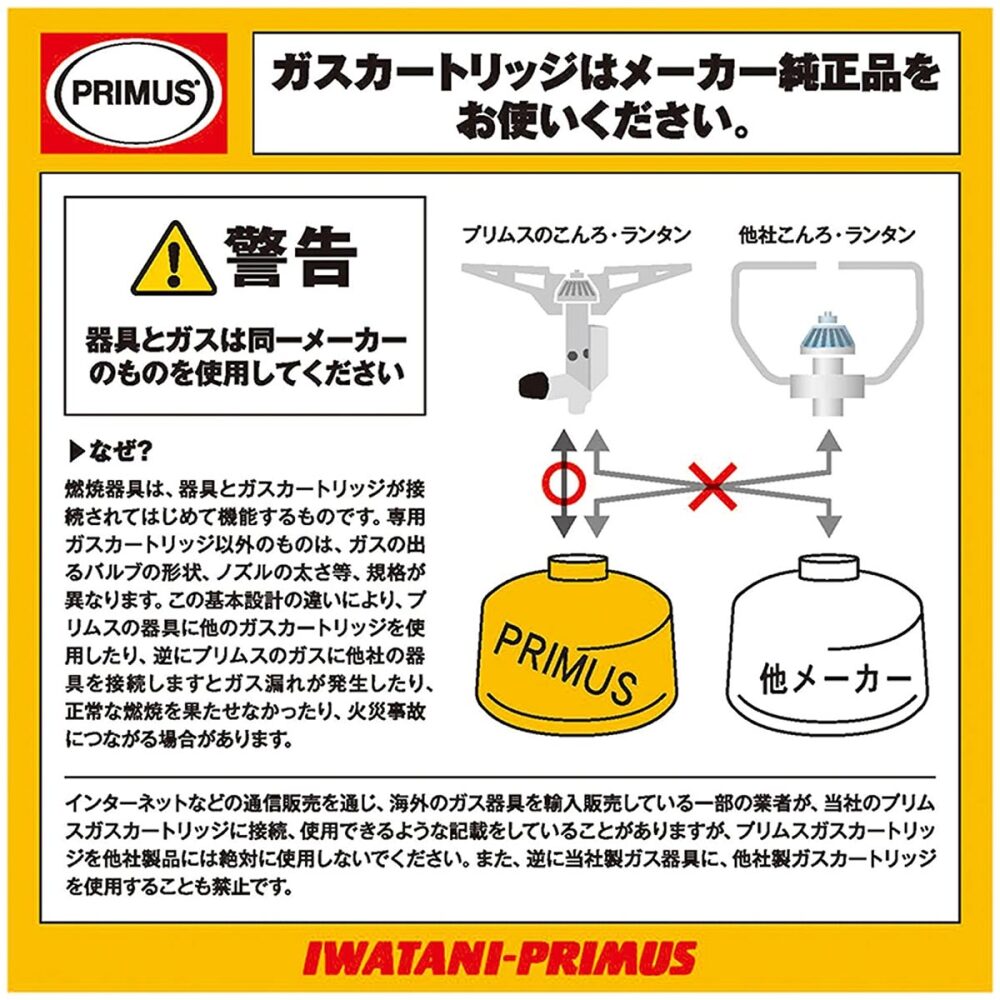 PRIMUS

ガスカートリッジはメーカー純正品をお使いください。

警告

器具とガスは同一メーカーのものを使用してください

▶なぜ?

燃焼器具は、器具とガスカートリッジが接続されてはじめて機能するものです。専用ガスカートリッジ以外のものは、ガスの出るバルブの形状、ノズルの太さ等、規格が異なります。この基本設計の違いにより、プリムスの器具に他のガスカートリッジを使用したり、逆にプリムスのガスに他社の器具を接続しますとガス漏れが発生したり、正常な燃焼を果たせなかったり、火災事故につながる場合があります。

プリムスのこんろ・ランタン

他社こんろ・ランタン

PRIMUS

他メーカー

インターネットなどの通信販売を通じ、海外のガス器具を輸入販売している一部の業者が、当社のプリムスガスカートリッジに接続、使用できるような記載をしていることがありますが、プリムスガスカートリッジを他社製品には絶対に使用しないでください。また、逆に当社製ガス器具に、他社製ガスカートリッジを使用することも禁止です。

IWATANI-PRIMUS